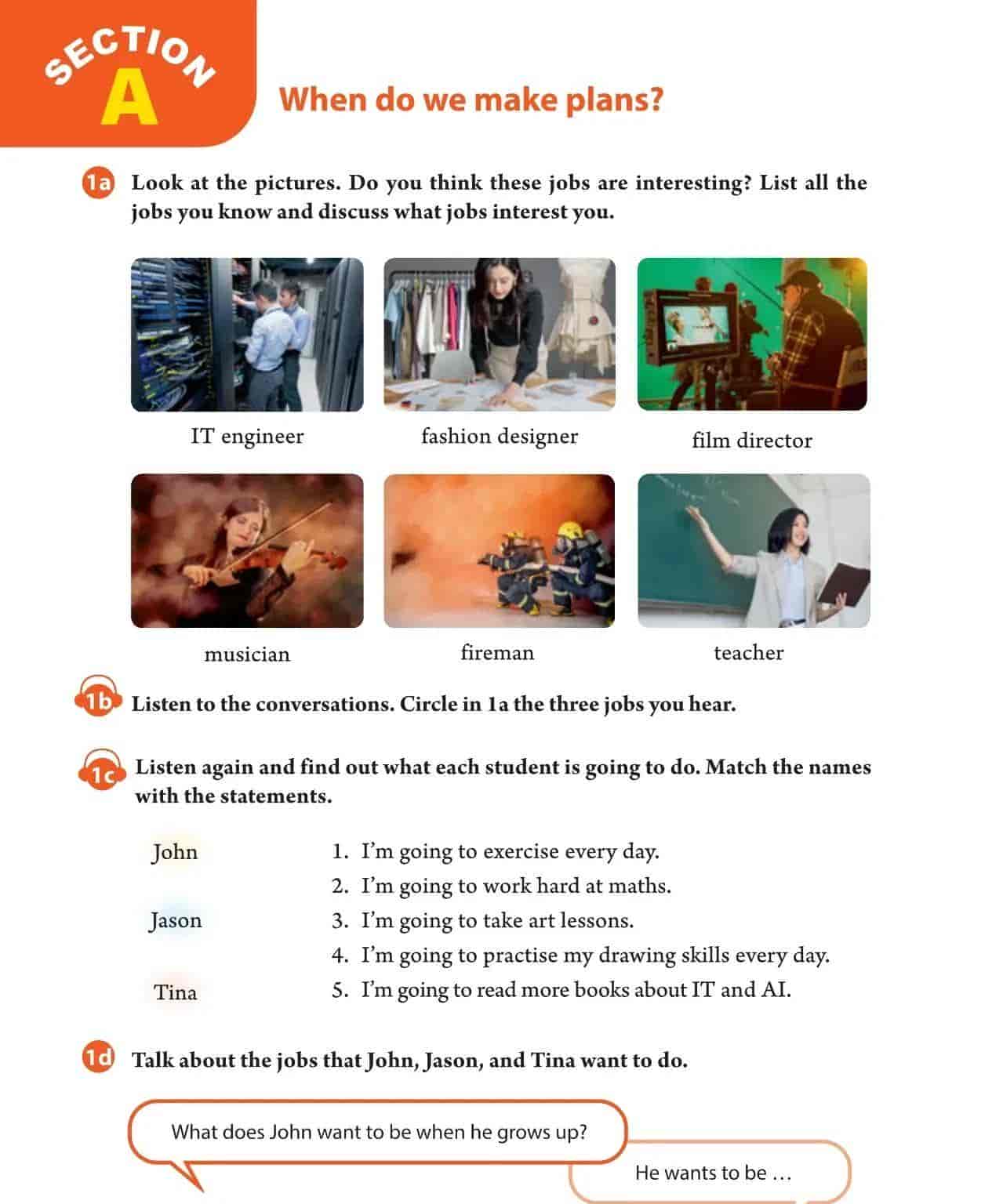 SECTION A

When do we make plans?

1a Look at the pictures. Do you think these jobs are interesting? List all the jobs you know and discuss what jobs interest you.

IT engineer

fashion designer

film director

musician

fireman

teacher

1b Listen to the conversations. Circle in 1a the three jobs you hear.

1c Listen again and find out what each student is going to do. Match the names with the statements.

John

Jason

Tina

1. I'm going to exercise every day.
2. I'm going to work hard at maths.
3. I'm going to take art lessons.
4. I'm going to practise my drawing skills every day.
5. I'm going to read more books about IT and AI.

1d Talk about the jobs that John, Jason, and Tina want to do.

What does John want to be when he grows up?

He wants to be …