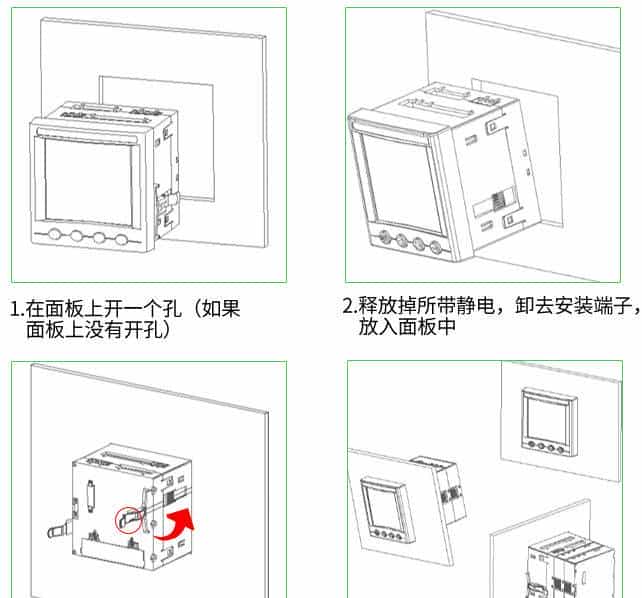 1.在面板上开一个孔（如果面板上没有开孔）

2.释放掉所带静电，卸去安装端子，放入面板中