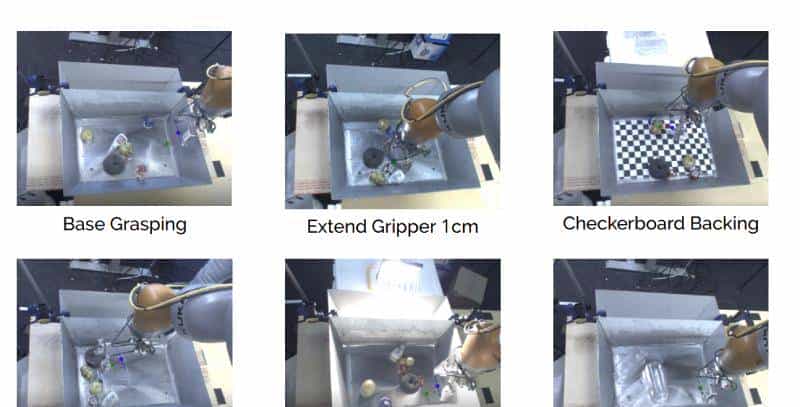 Base Grasping

Extend Gripper 1cm

Checkerboard Backing