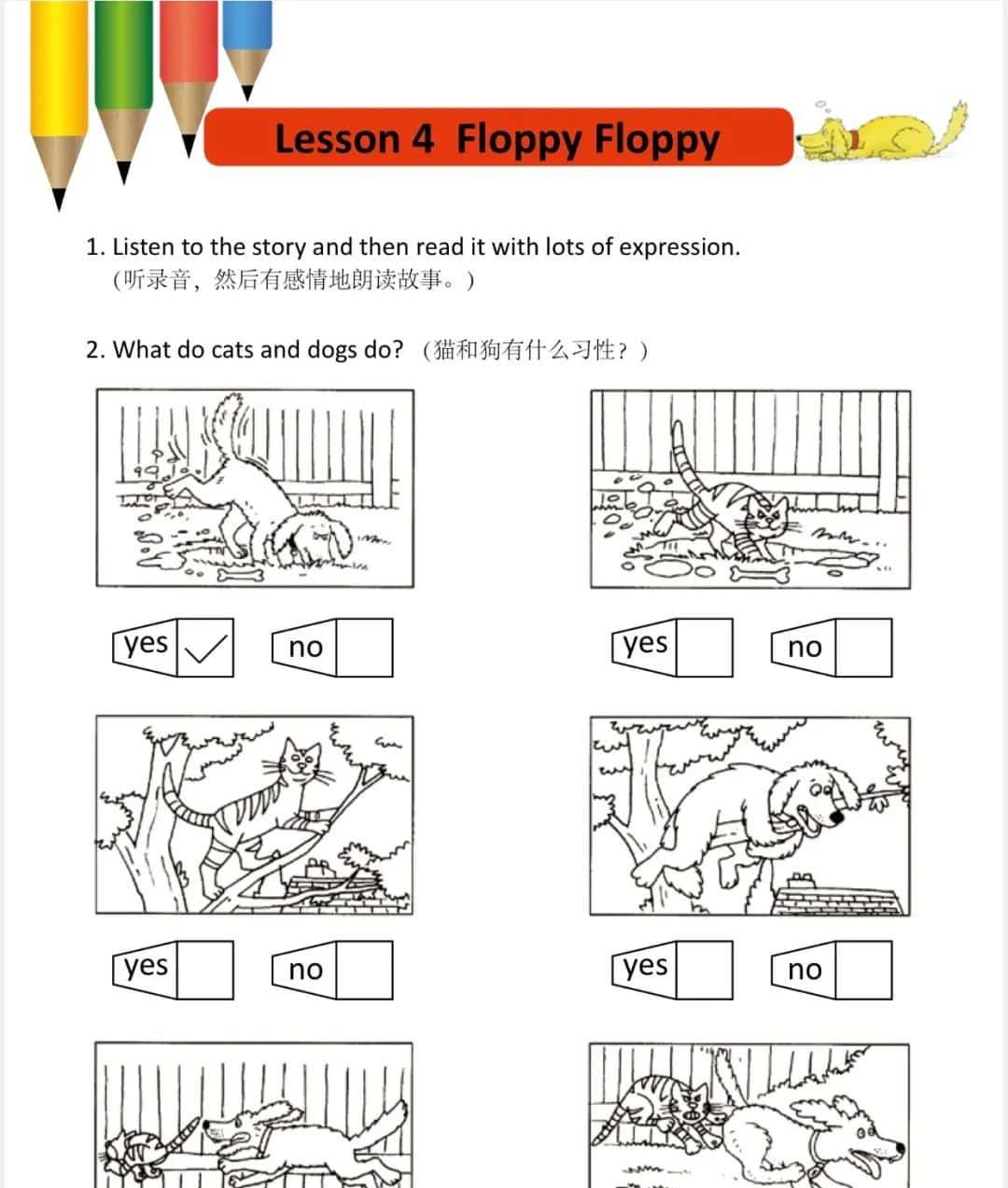 Lesson 4 Floppy Floppy

1. Listen to the story and then read it with lots of expression.
(听录音，然后有感情地朗读故事。)

2. What do cats and dogs do? (猫和狗有什么习性？)

yes ✓ no

yes no

yes no

yes no