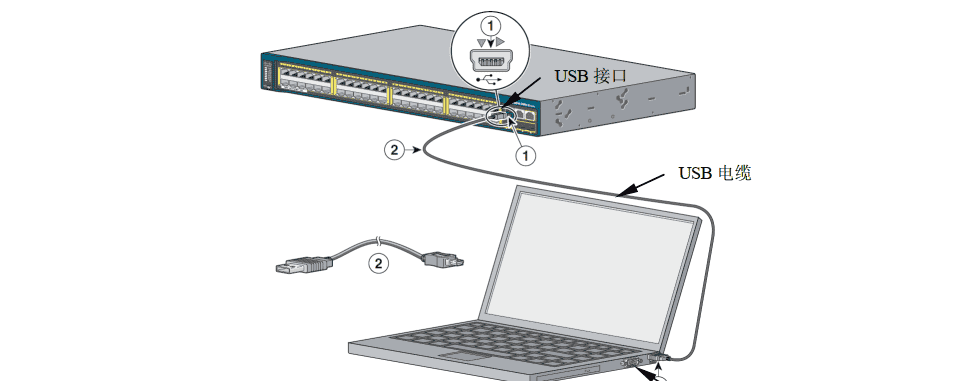 1
USB 接口
2
1
USB 电缆
2