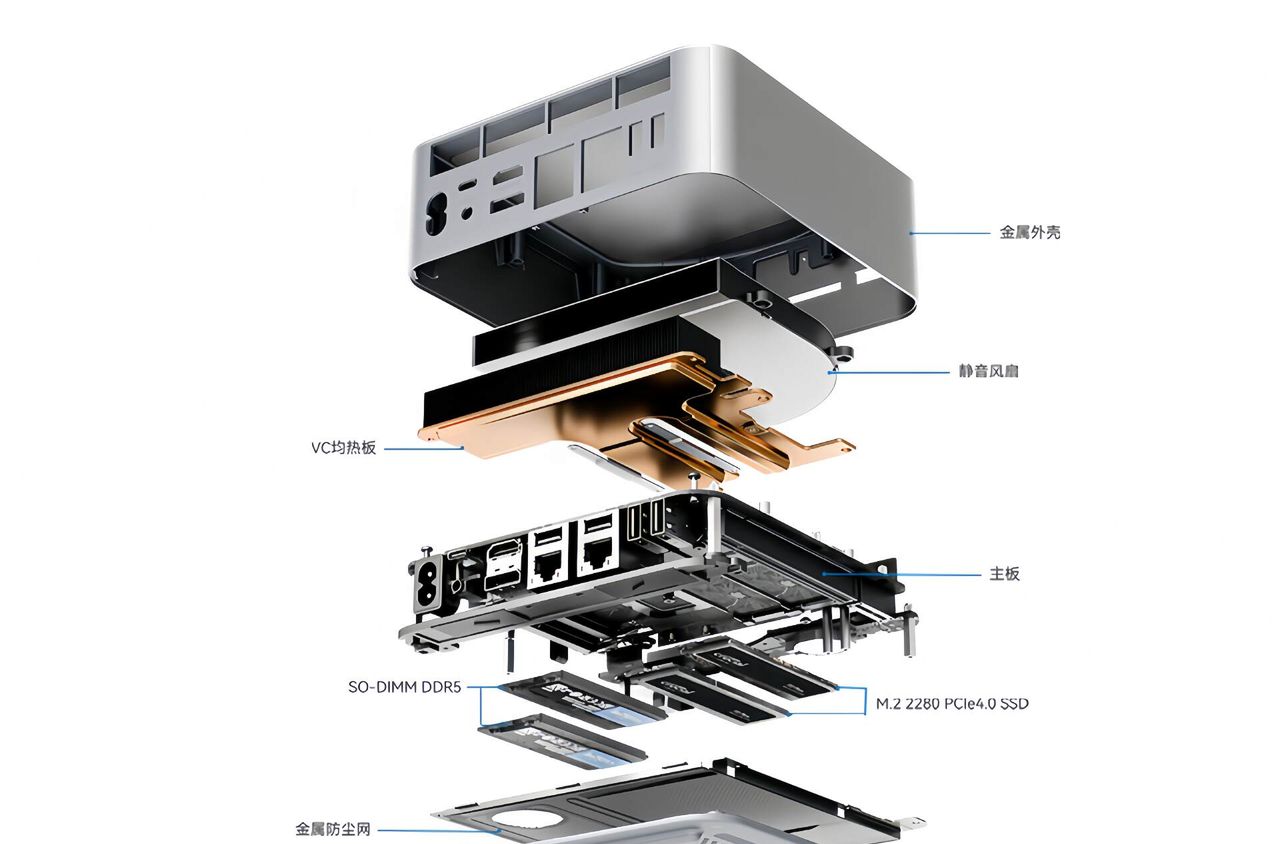 金属外壳

静音风扇

VC均热板

主板

SO-DIMM DDR5

M.2 2280 PCIe4.0 SSD

金属防尘网